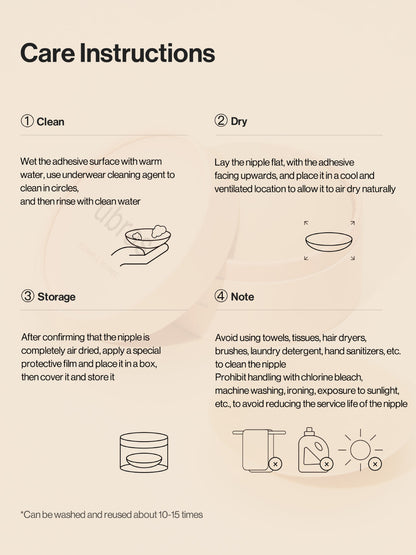 Care Instructions

① Clean

Wet the adhesive surface with warm water, use underwear cleaning agent to clean in circles,
and then rinse with clean water

② Dry

Lay the nipple flat, with the adhesive facing upwards, and place it in a cool and ventilated location to allow it to air dry naturally

③ Storage

After confirming that the nipple is completely air dried, apply a special protective film and place it in a box, then cover it and store it

④ Note

Avoid using towels, tissues, hair dryers, brushes, laundry detergent, hand sanitizers, etc. to clean the nipple
Prohibit handling with chlorine bleach, machine washing, ironing, exposure to sunlight, etc., to avoid reducing the service life of the nipple

*Can be washed and reused about 10-15 times